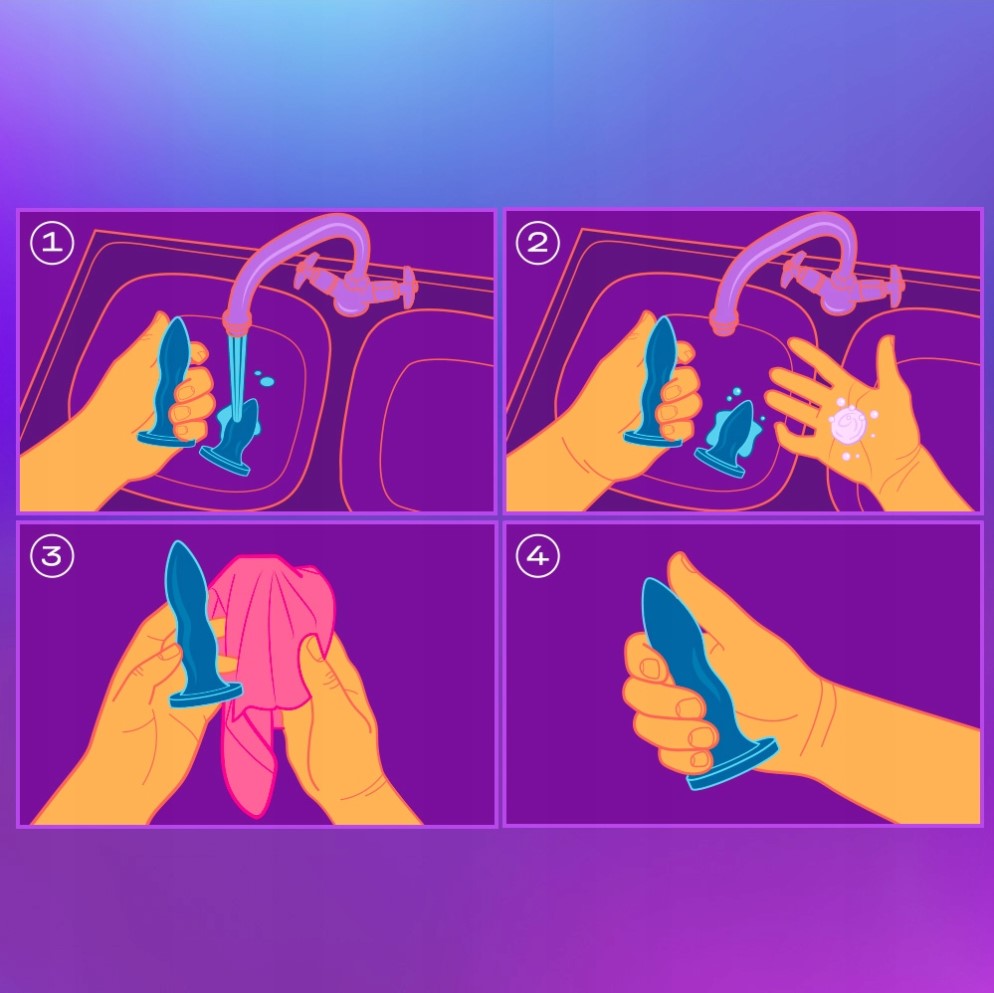 1
2
3
4